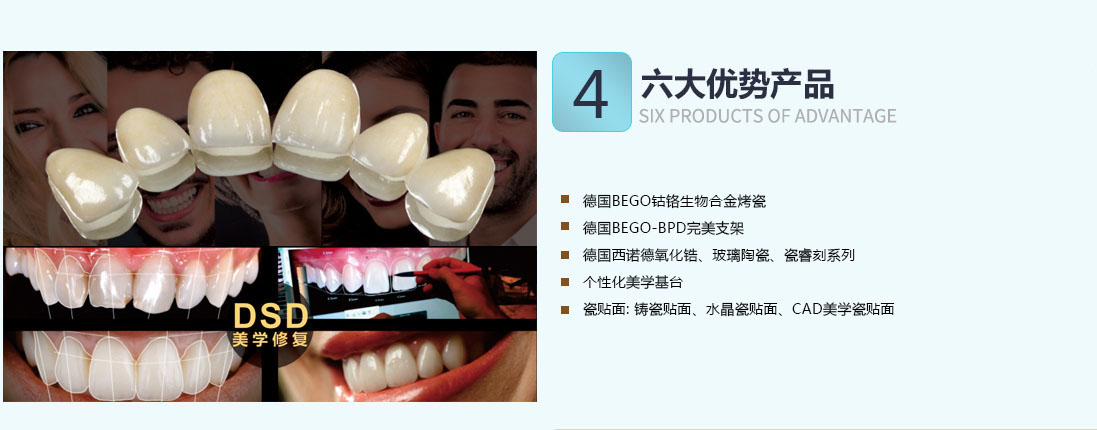 DSD
美学修复

4
六大优势产品
SIX PRODUCTS OF ADVANTAGE

德国BEGO钴铬生物合金烤瓷
德国BEGO-BPD完美支架
德国西诺德氧化锆、玻璃陶瓷、瓷睿刻系列
个性化美学基台
瓷贴面: 铸瓷贴面、水晶瓷贴面、CAD美学瓷贴面